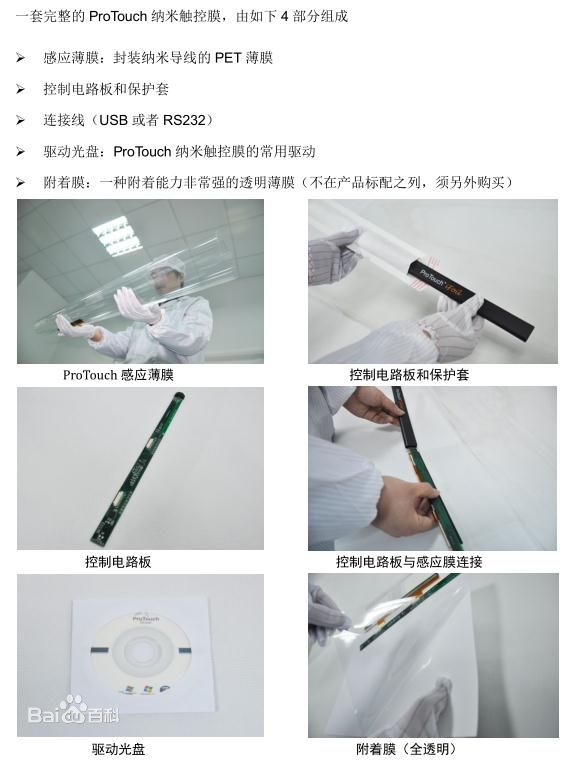 一套完整的 ProTouch 纳米触控膜，由如下 4 部分组成

➢ 感应薄膜：封装纳米导线的 PET 薄膜

➢ 控制电路板和保护套

➢ 连接线（USB 或者 RS232）

➢ 驱动光盘：ProTouch 纳米触控膜的常用驱动

➢ 附着膜：一种附着能力非常强的透明薄膜（不在产品标配之列，须另外购买）

ProTouch 感应薄膜

ProTouch Foil

控制电路板和保护套

控制电路板

控制电路板与感应膜连接

ProTouch

Baidu百科

驱动光盘

附着膜（全透明）